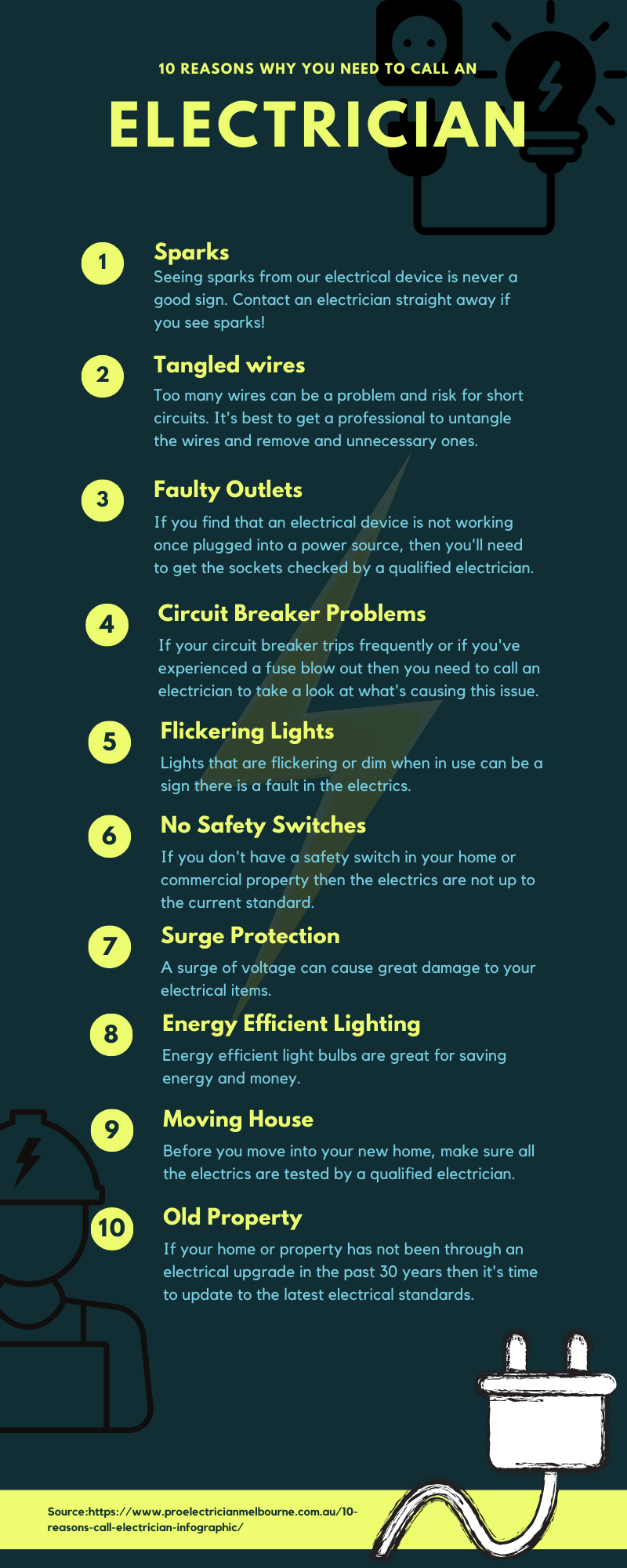 10 REASONS WHY YOU NEED TO CALL AN

ELECTRICIAN

1

Sparks

Seeing sparks from our electrical device is never a good sign. Contact an electrician straight away if you see sparks!

2

Tangled wires

Too many wires can be a problem and risk for short circuits. It's best to get a professional to untangle the wires and remove and unnecessary ones.

3

Faulty Outlets

If you find that an electrical device is not working once plugged into a power source, then you'll need to get the sockets checked by a qualified electrician.

4

Circuit Breaker Problems

If your circuit breaker trips frequently or if you've experienced a fuse blow out then you need to call an electrician to take a look at what's causing this issue.

5

Flickering Lights

Lights that are flickering or dim when in use can be a sign there is a fault in the electrics.

6

No Safety Switches

If you don't have a safety switch in your home or commercial property then the electrics are not up to the current standard.

7

Surge Protection

A surge of voltage can cause great damage to your electrical items.

8

Energy Efficient Lighting

Energy efficient light bulbs are great for saving energy and money.

9

Moving House

Before you move into your new home, make sure all the electrics are tested by a qualified electrician.

10

Old Property

If your home or property has not been through an electrical upgrade in the past 30 years then it's time to update to the latest electrical standards.

Source:https://www.proelectricianmelbourne.com.au/10-reasons-call-electrician-infographic/